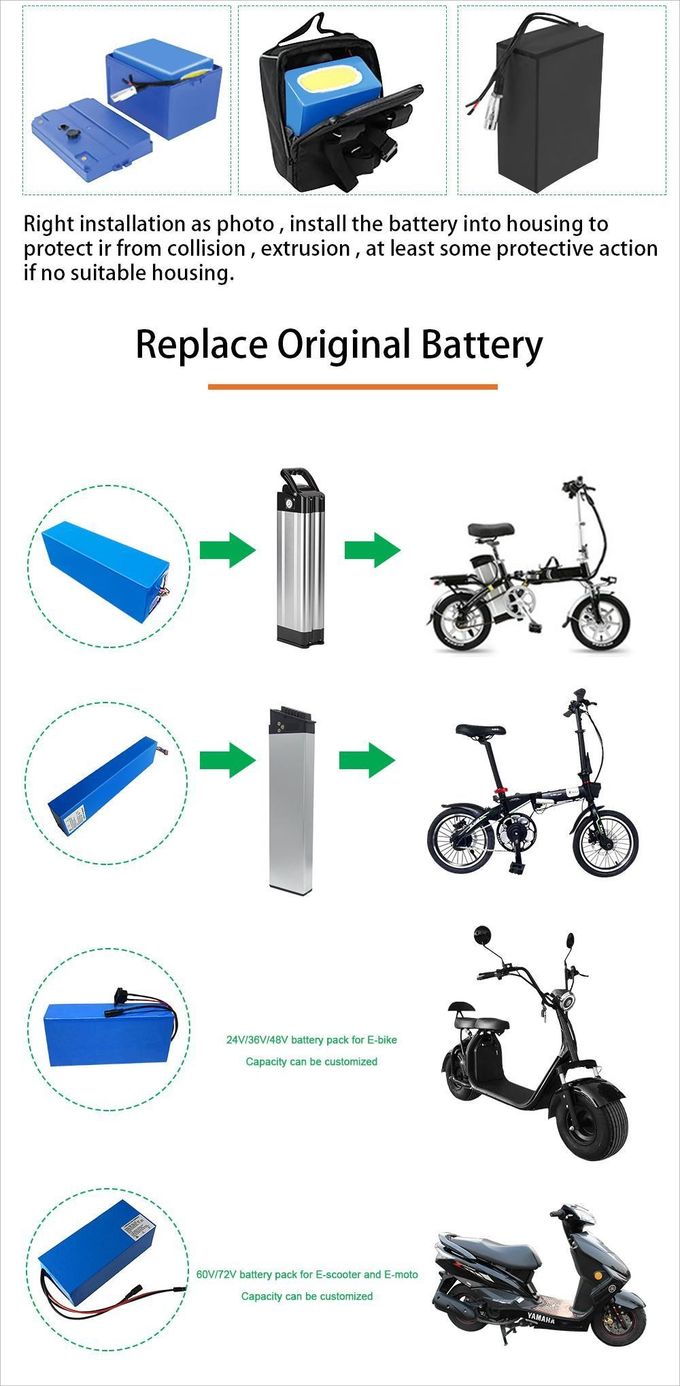 Right installation as photo , install the battery into housing to protect ir from collision , extrusion , at least some protective action if no suitable housing.

Replace Original Battery

24V/36V/48V battery pack for E-bike
Capacity can be customized

60V/72V battery pack for E-scooter and E-moto
Capacity can be customized

YAMAHA